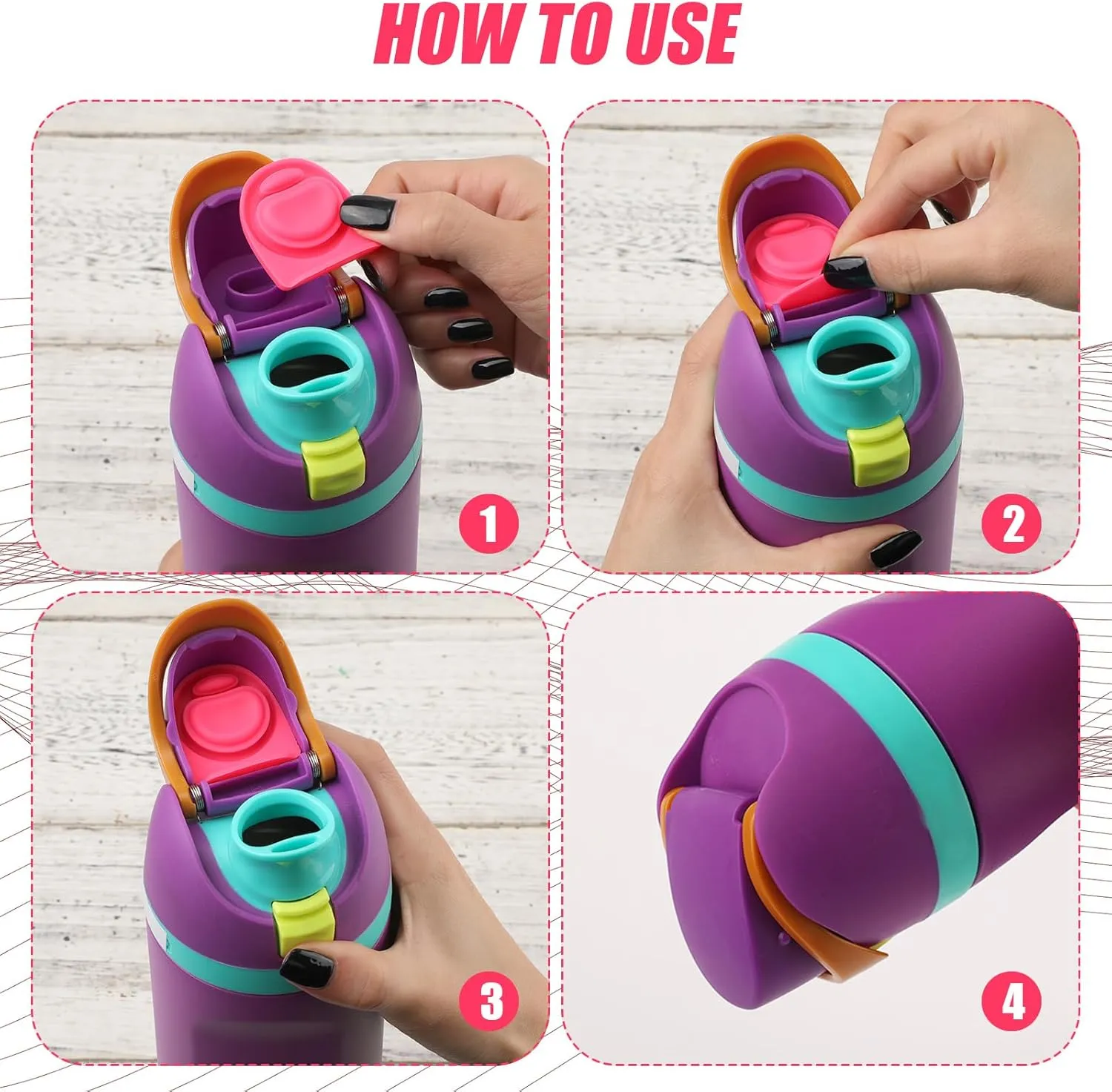 HOW TO USE

1

2

3

4